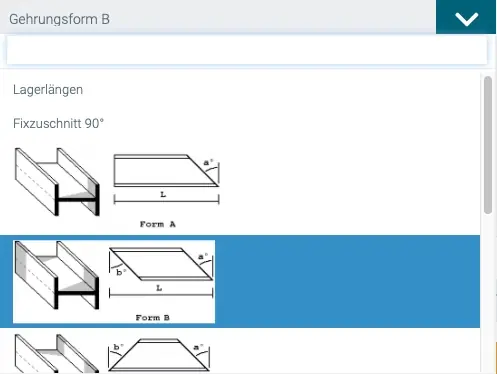 Gehrungsform B

Lagerlängen

Fixzuschnitt 90°

a°

L

Form A

a°

b°

L

Form B

b°

a°